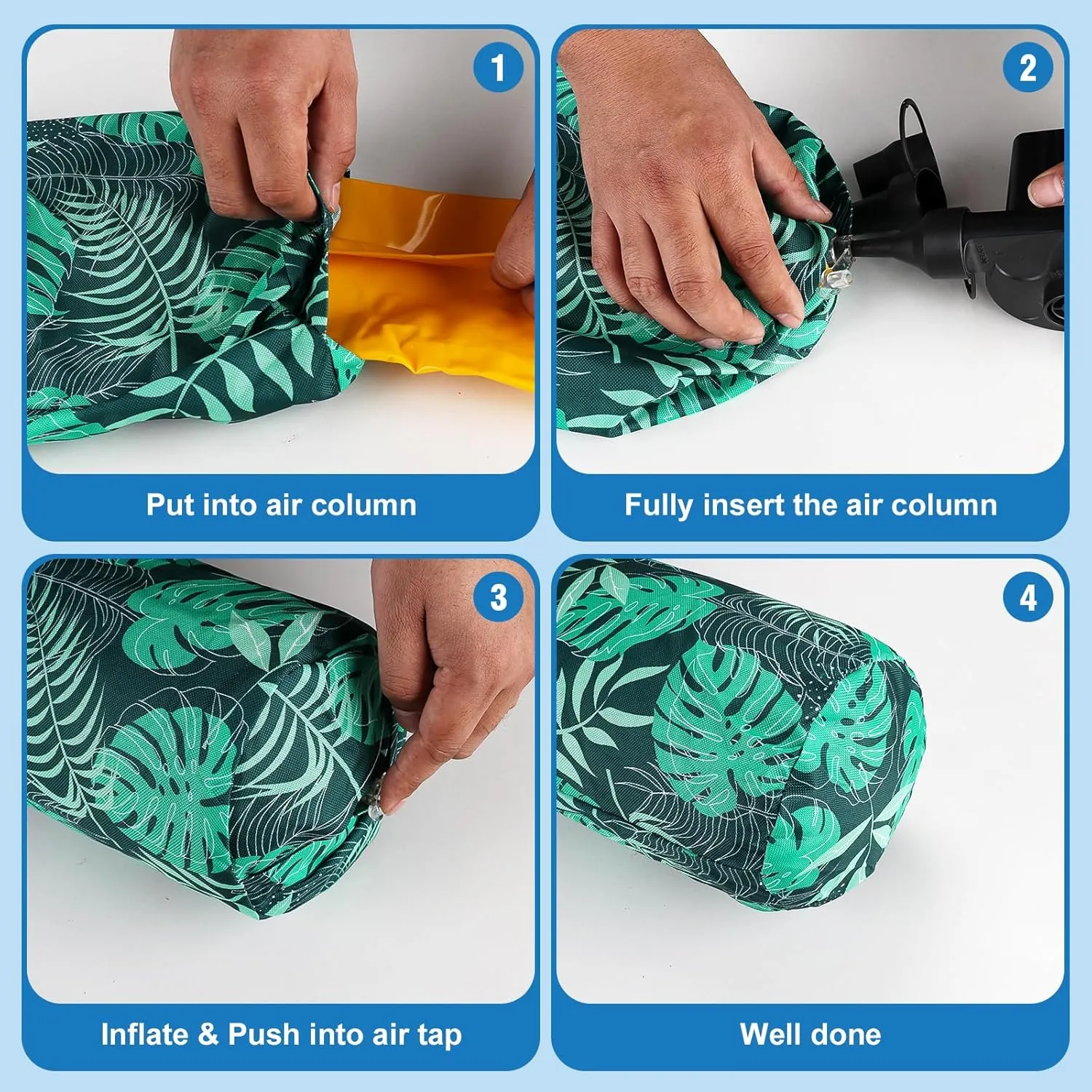 1
Put into air column

2
Fully insert the air column

3
Inflate & Push into air tap

4
Well done