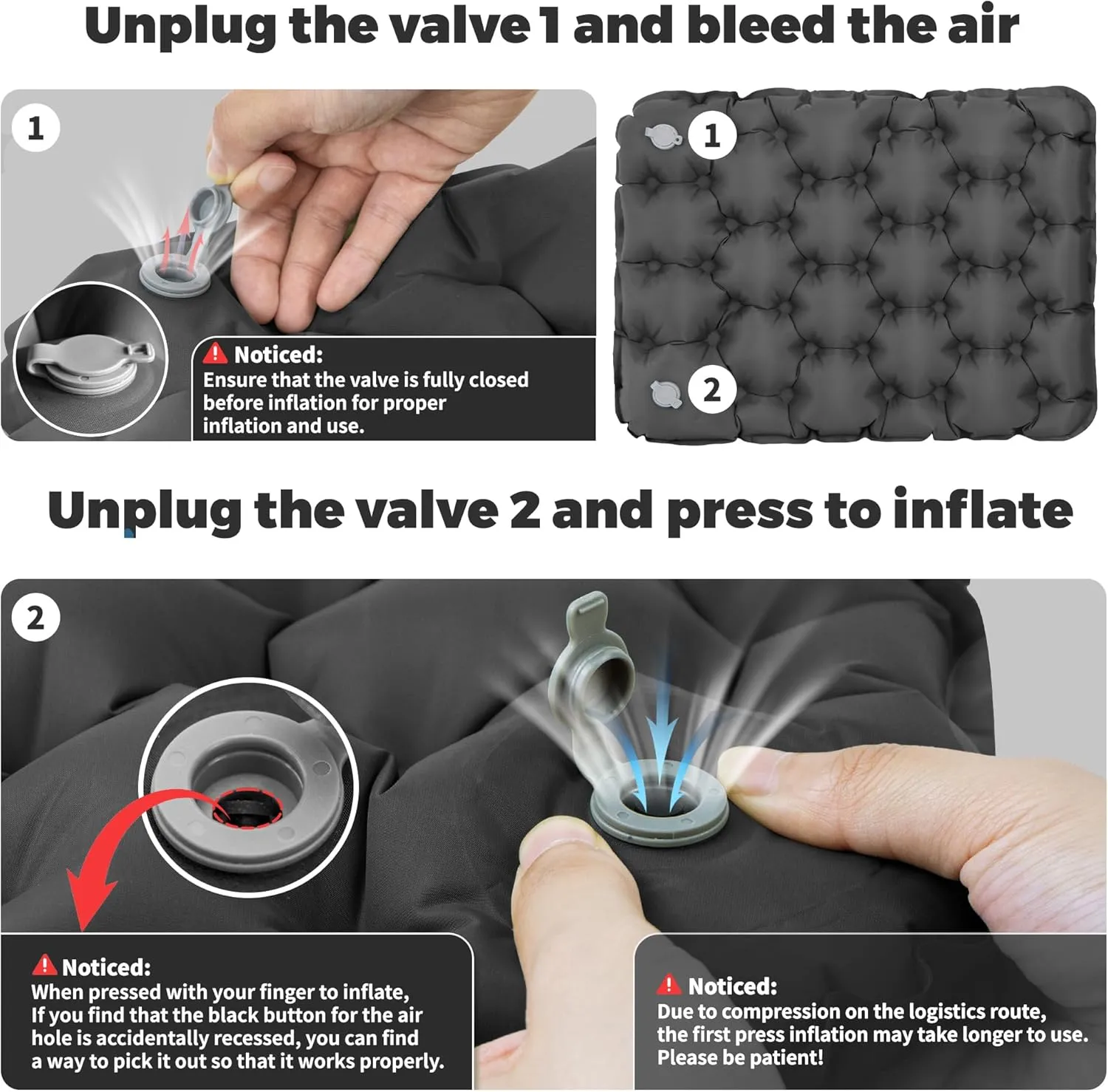 Unplug the valve 1 and bleed the air

1

Noticed:
Ensure that the valve is fully closed before inflation for proper inflation and use.

1

2

Unplug the valve 2 and press to inflate

2

Noticed:
When pressed with your finger to inflate, If you find that the black button for the air hole is accidentally recessed, you can find a way to pick it out so that it works properly.

Noticed:
Due to compression on the logistics route, the first press inflation may take longer to use. Please be patient!