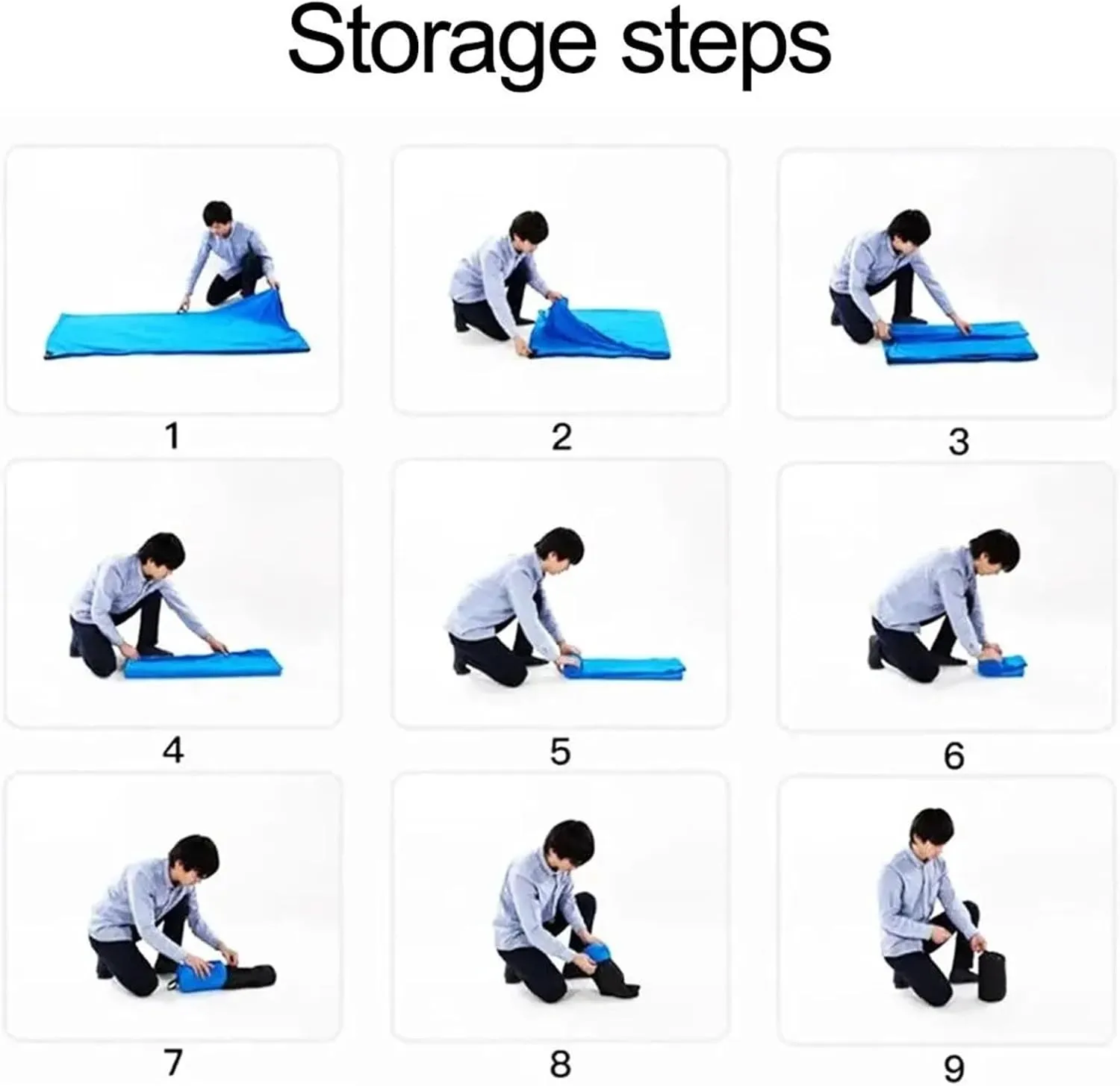 Storage steps

1

2

3

4

5

6

7

8

9