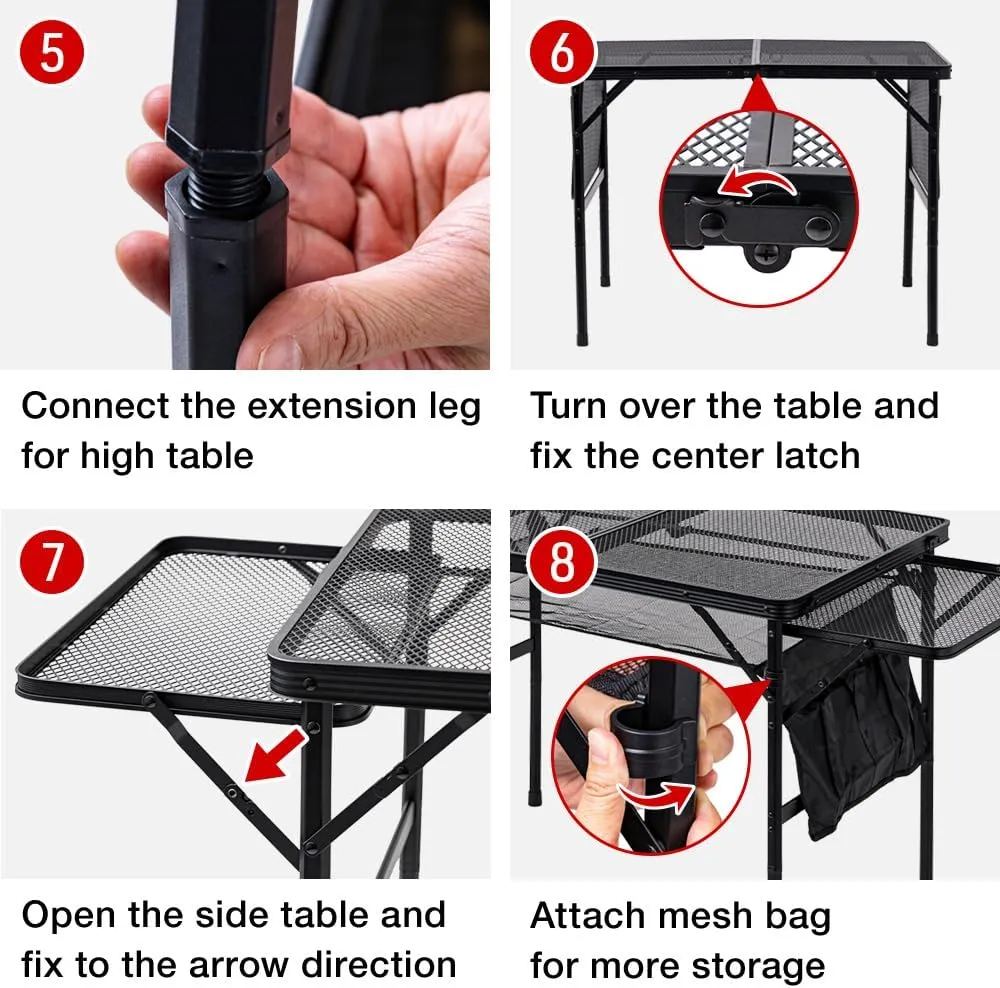 5

Connect the extension leg for high table

6

Turn over the table and fix the center latch

7

Open the side table and fix to the arrow direction

8

Attach mesh bag for more storage