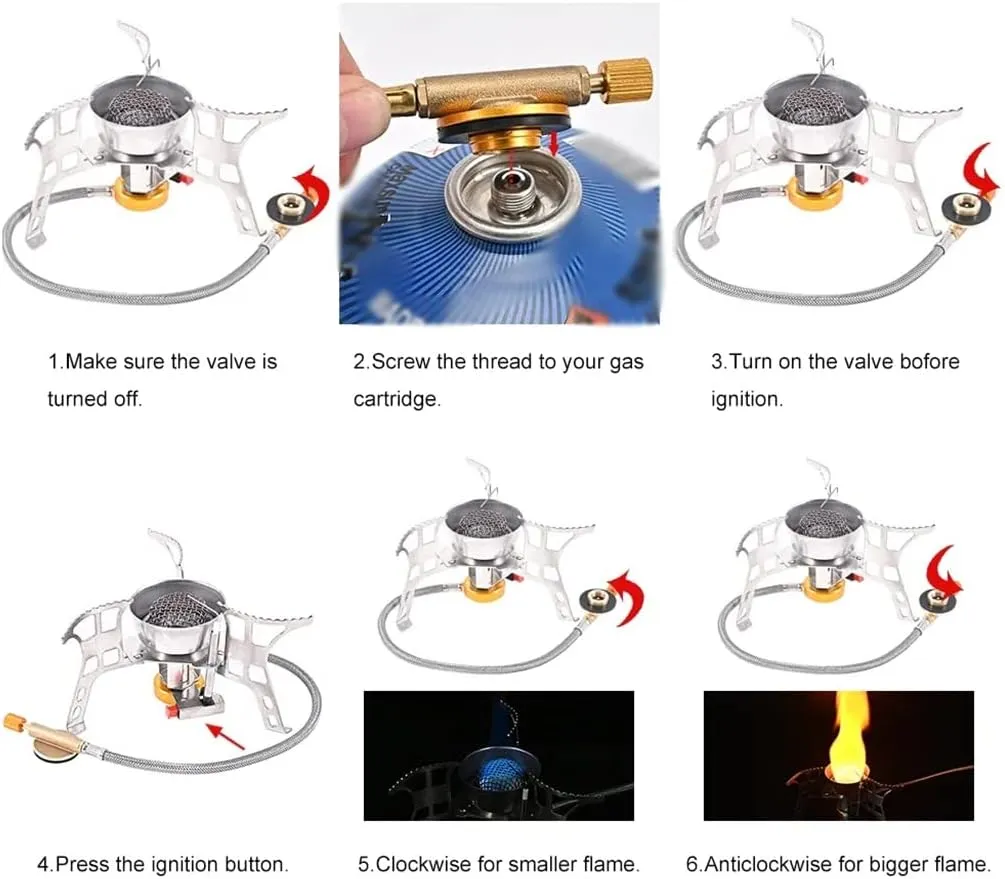 1.Make sure the valve is turned off.

2.Screw the thread to your gas cartridge.

3.Turn on the valve bofore ignition.

4.Press the ignition button.

5.Clockwise for smaller flame.

6.Anticlockwise for bigger flame.