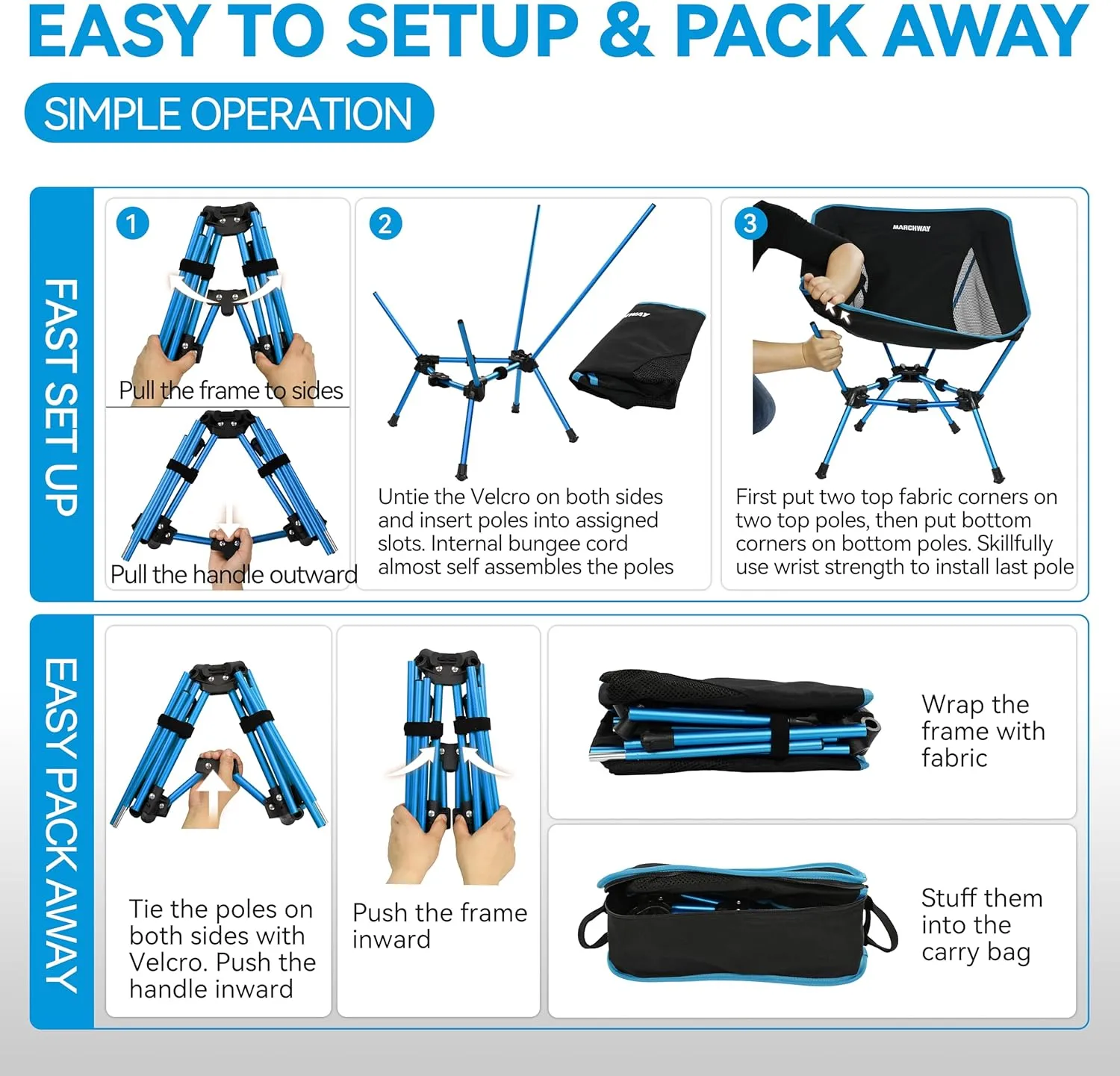 EASY TO SETUP & PACK AWAY

SIMPLE OPERATION

FAST SET UP

1

Pull the frame to sides

Pull the handle outward

2

Untie the Velcro on both sides and insert poles into assigned slots. Internal bungee cord almost self assembles the poles

3

MARCHWAY

First put two top fabric corners on two top poles, then put bottom corners on bottom poles. Skillfully use wrist strength to install last pole

EASY PACK AWAY

Tie the poles on both sides with Velcro. Push the handle inward

Push the frame inward

Wrap the frame with fabric

Stuff them into the carry bag