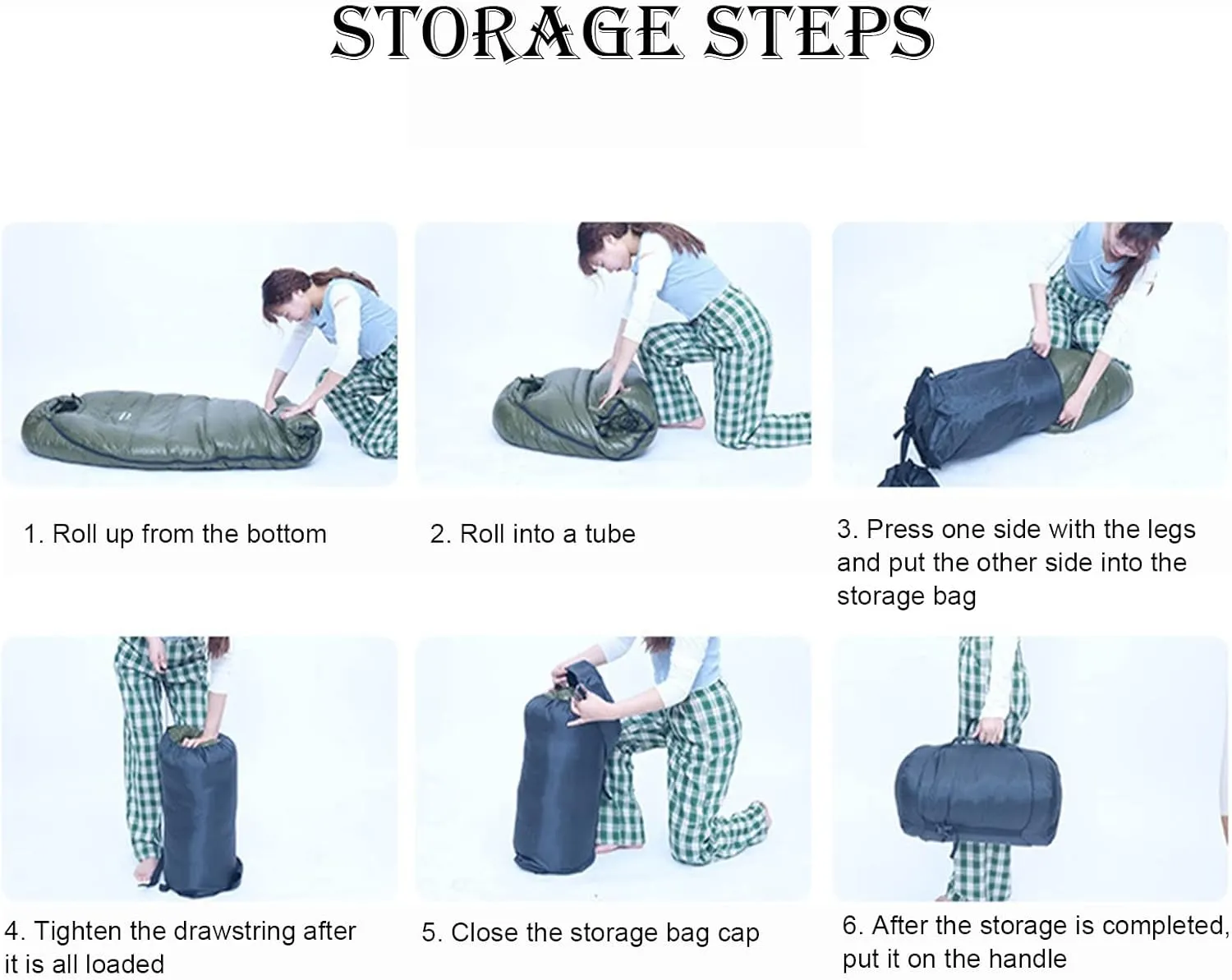 STORAGE STEPS

1. Roll up from the bottom

2. Roll into a tube

3. Press one side with the legs and put the other side into the storage bag

4. Tighten the drawstring after it is all loaded

5. Close the storage bag cap

6. After the storage is completed, put it on the handle