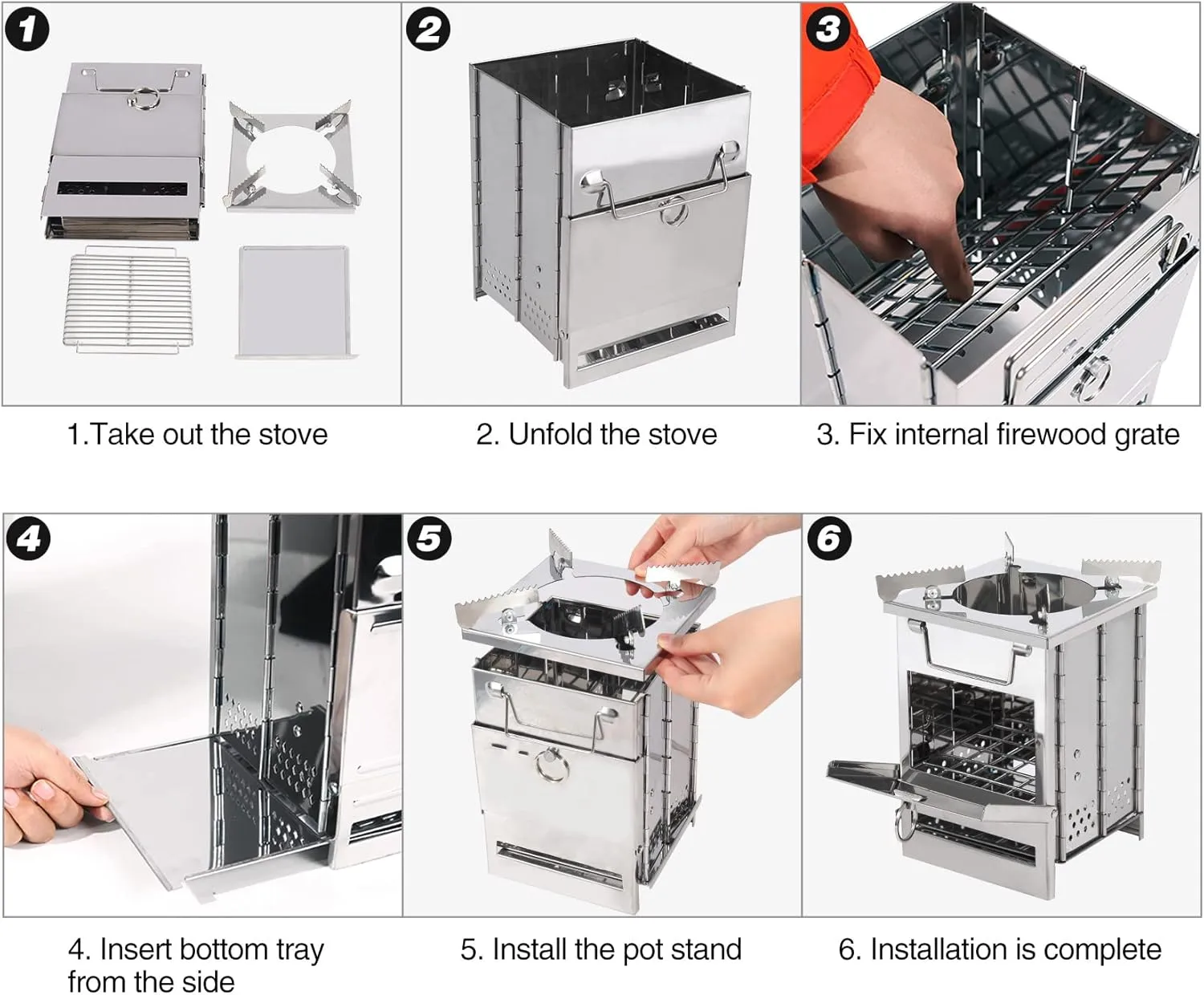 1

2

3

1.Take out the stove

2. Unfold the stove

3. Fix internal firewood grate

4

5

6

4. Insert bottom tray from the side

5. Install the pot stand

6. Installation is complete