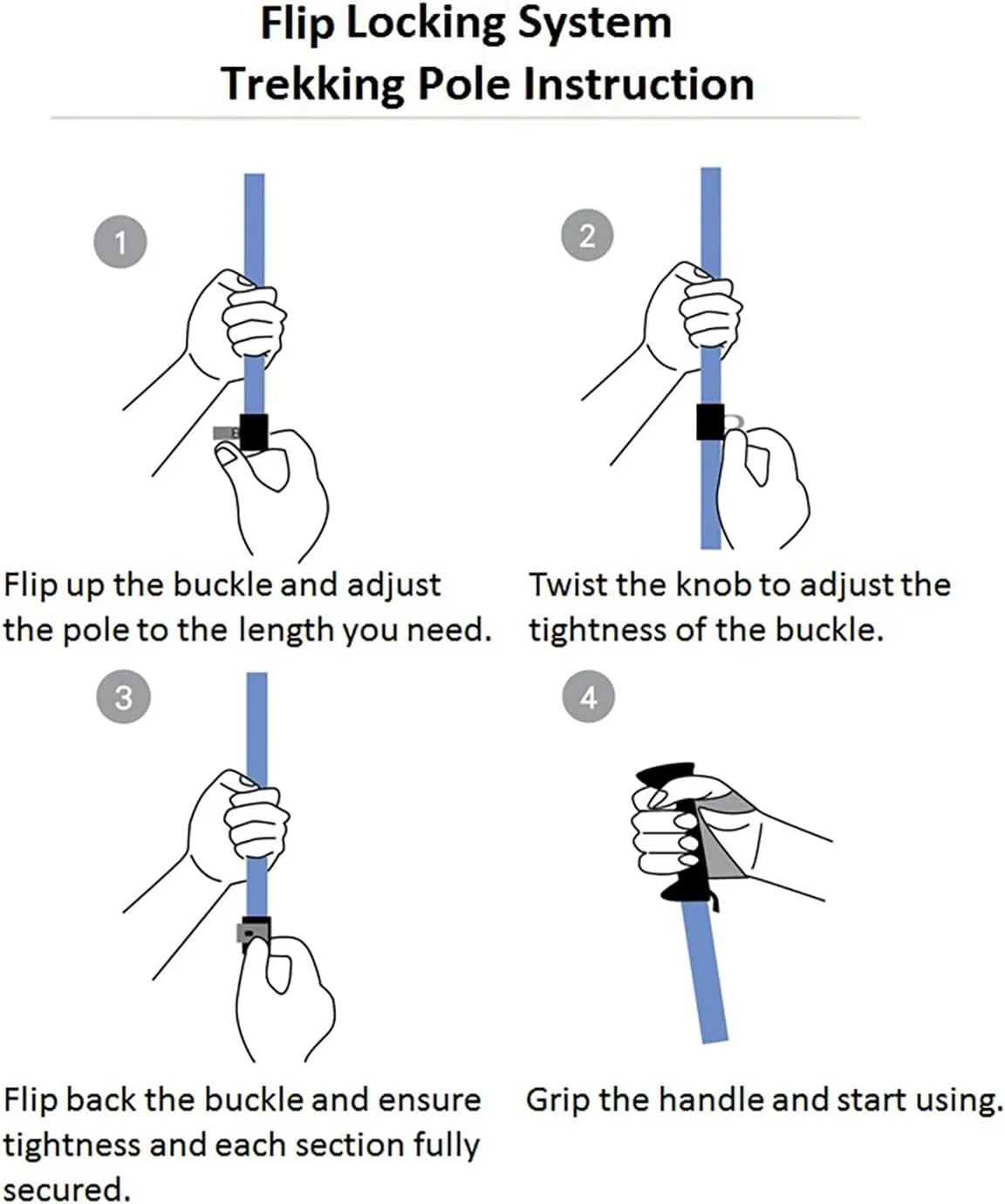 Flip Locking System
Trekking Pole Instruction

1

Flip up the buckle and adjust the pole to the length you need.

2

Twist the knob to adjust the tightness of the buckle.

3

Flip back the buckle and ensure tightness and each section fully secured.

4

Grip the handle and start using.